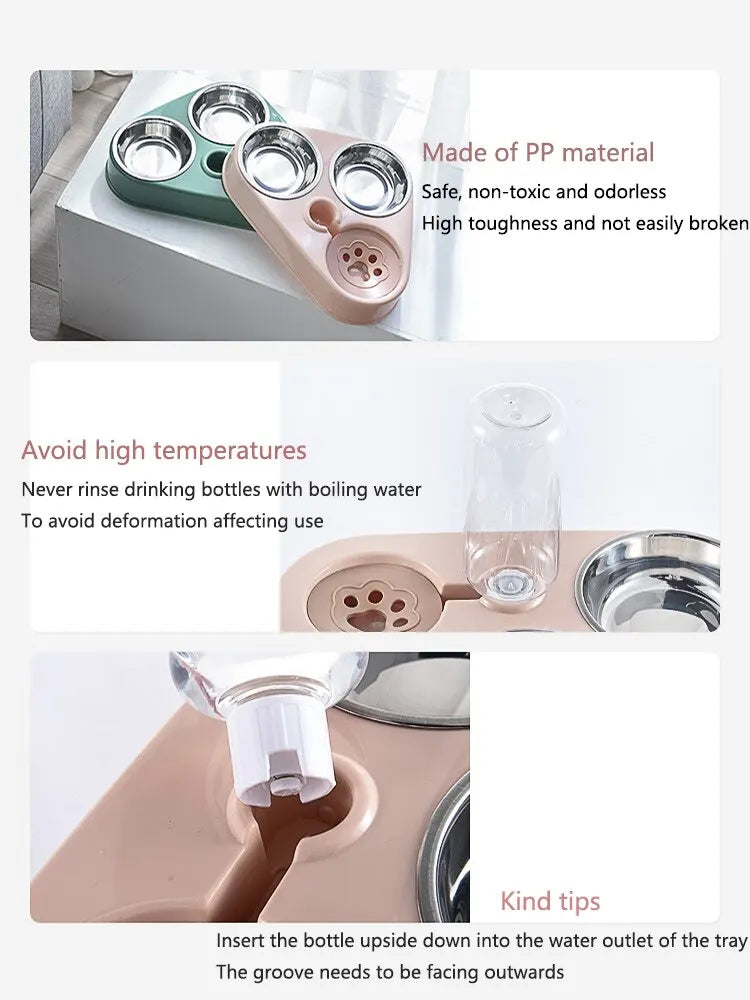 Made of PP material
Safe, non-toxic and odorless
High toughness and not easily broken

Avoid high temperatures
Never rinse drinking bottles with boiling water
To avoid deformation affecting use

Kind tips
Insert the bottle upside down into the water outlet of the tray
The groove needs to be facing outwards