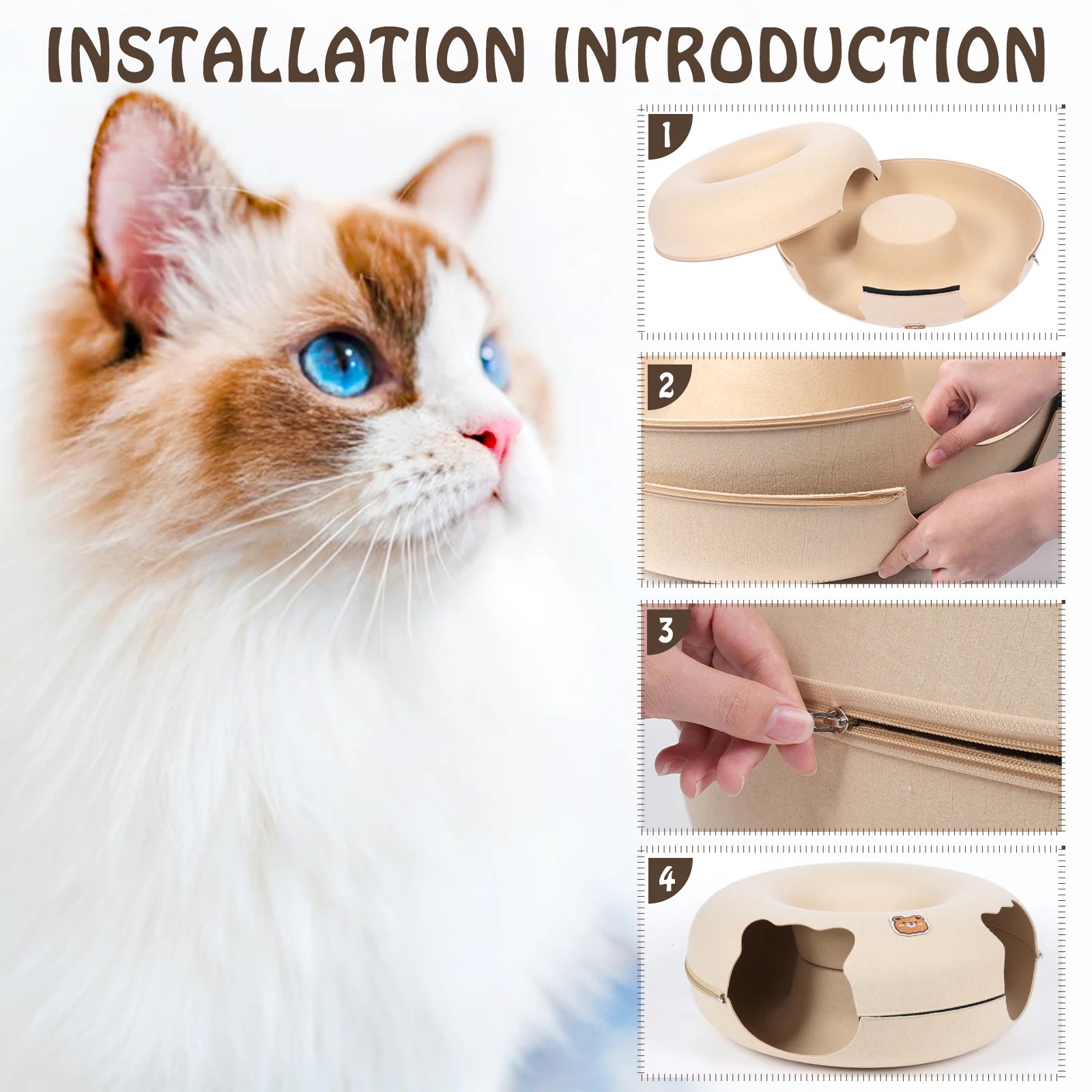 INSTALLATION INTRODUCTION

1

2

3

4