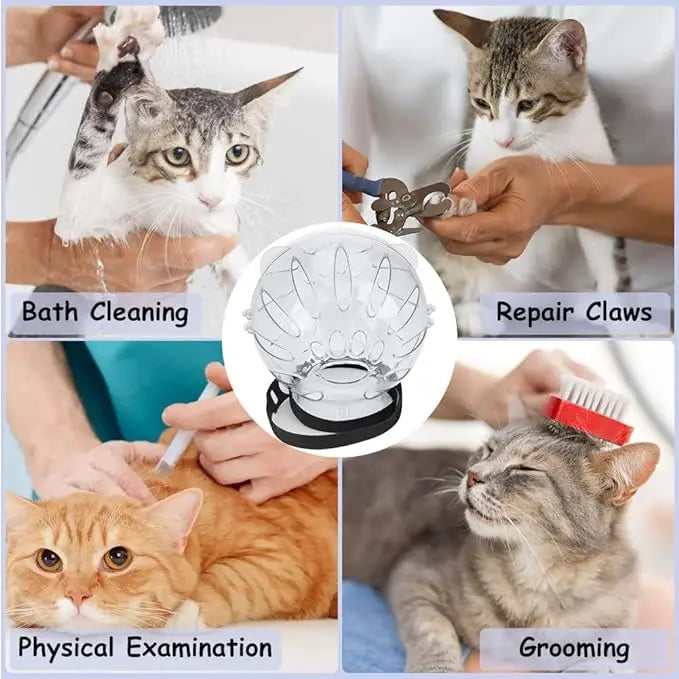 Bath Cleaning

Repair Claws

Physical Examination

Grooming