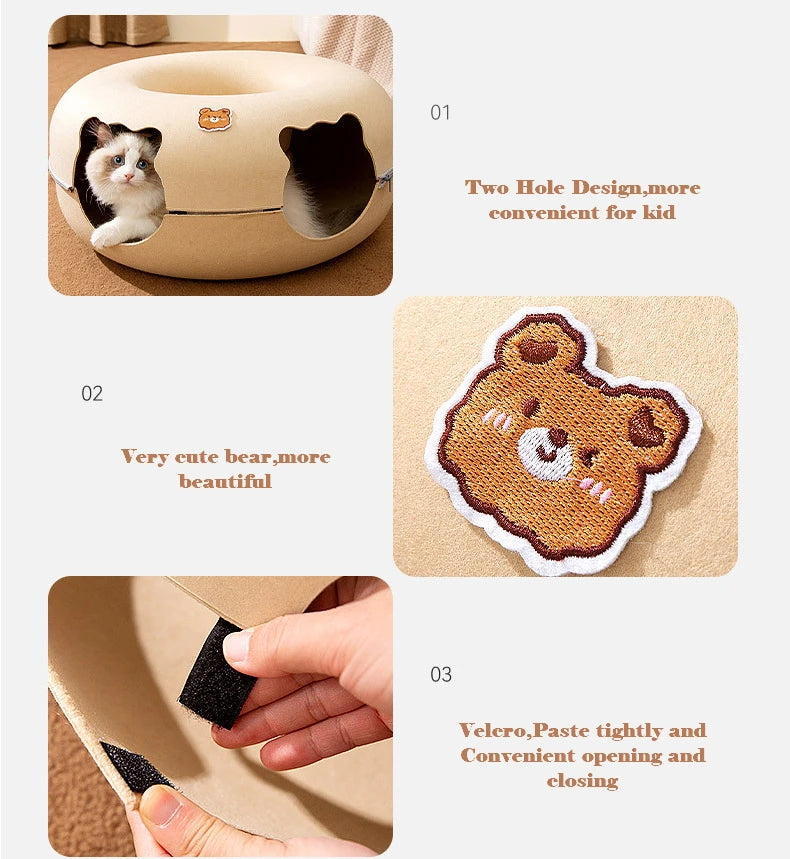 01

Two Hole Design,more convenient for kid

02

Very cute bear,more beautiful

03

Velcro,Paste tightly and Convenient opening and closing