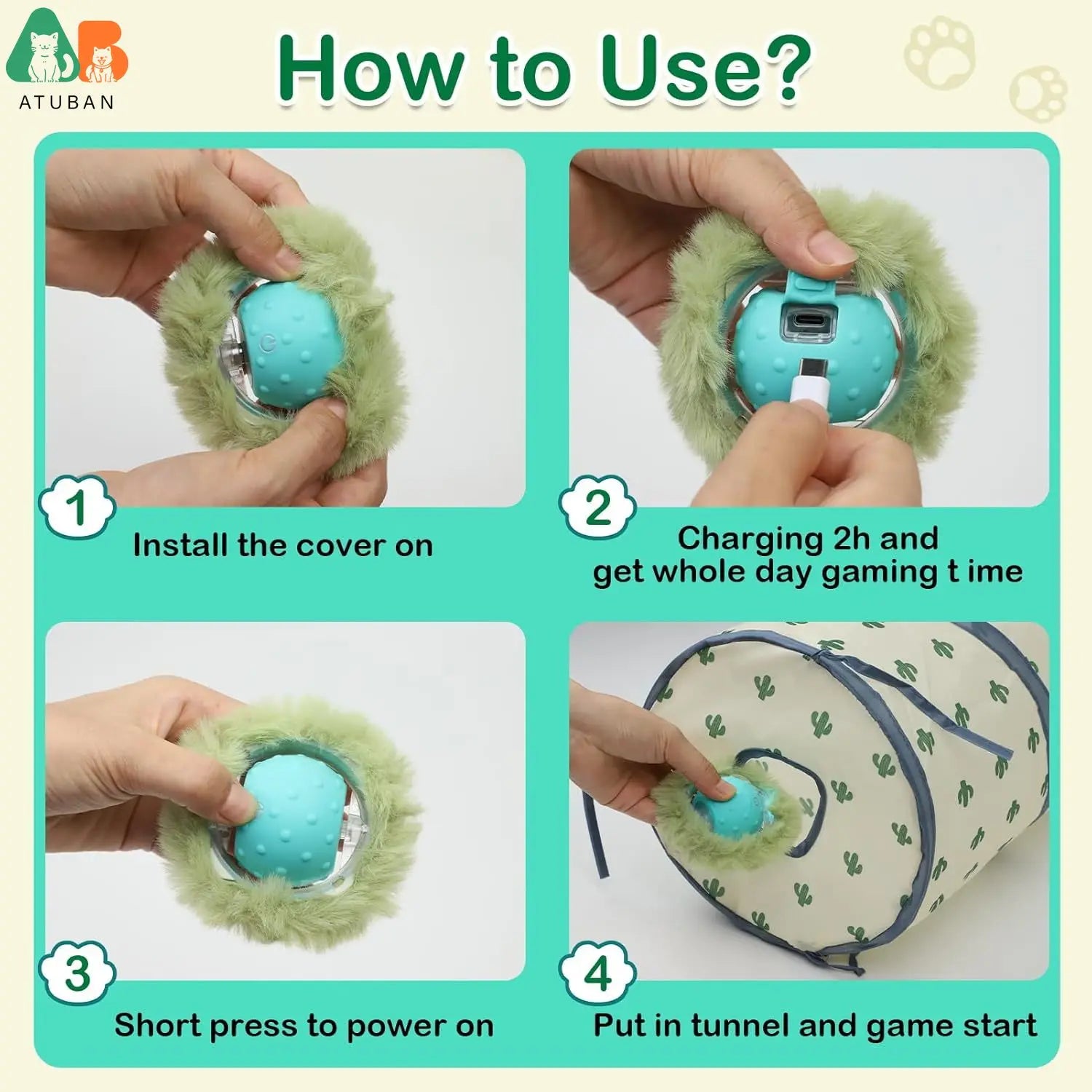 AB
ATUBAN

How to Use?

1
Install the cover on

2
Charging 2h and get whole day gaming t ime

3
Short press to power on

4
Put in tunnel and game start