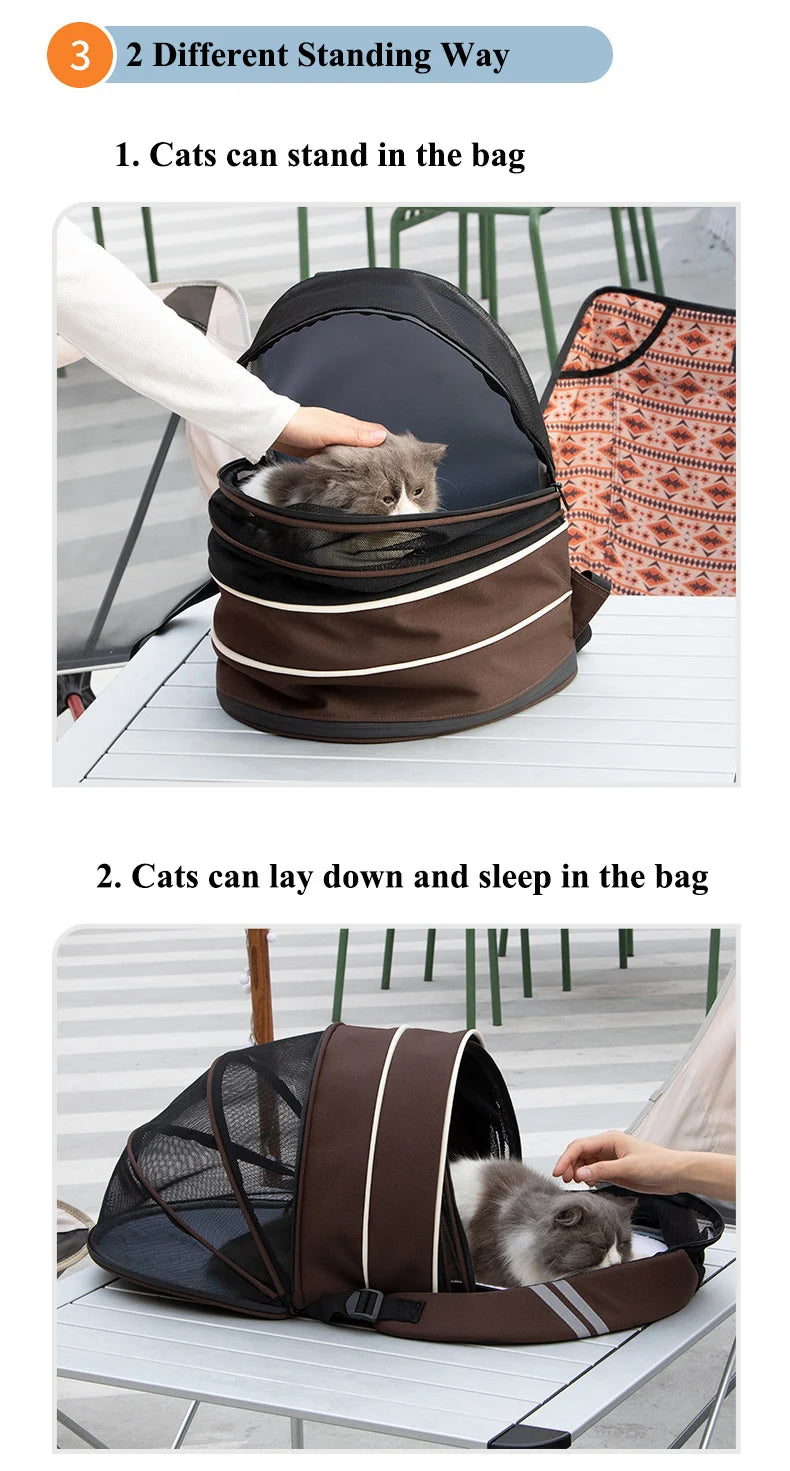 3 2 Different Standing Way

1. Cats can stand in the bag

2. Cats can lay down and sleep in the bag